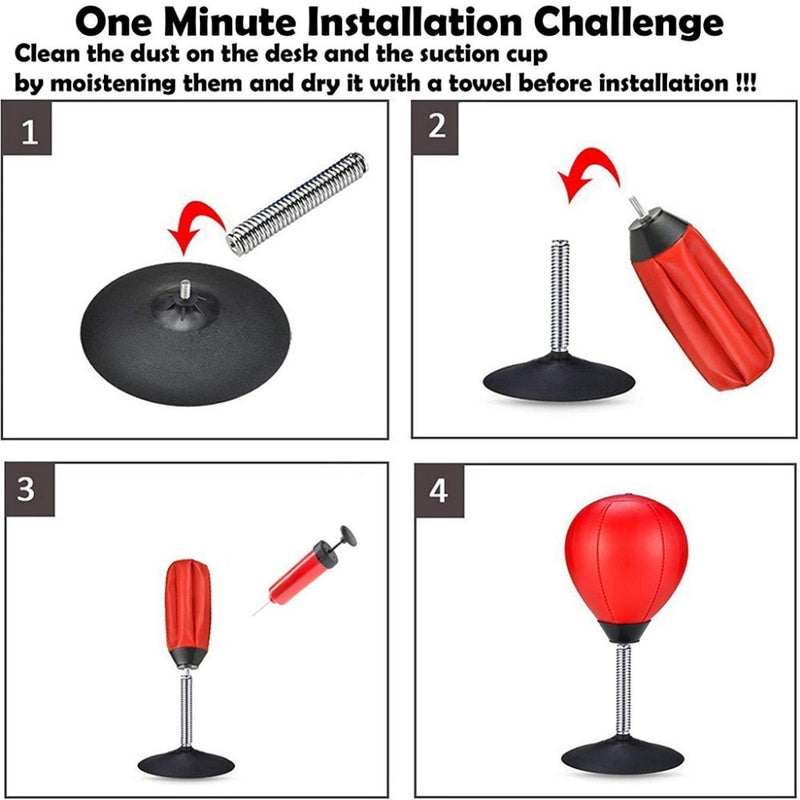 One Minute Installation Challenge

Clean the dust on the desk and the suction cup by moistening them and dry it with a towel before installation !!!

1

2

3

4